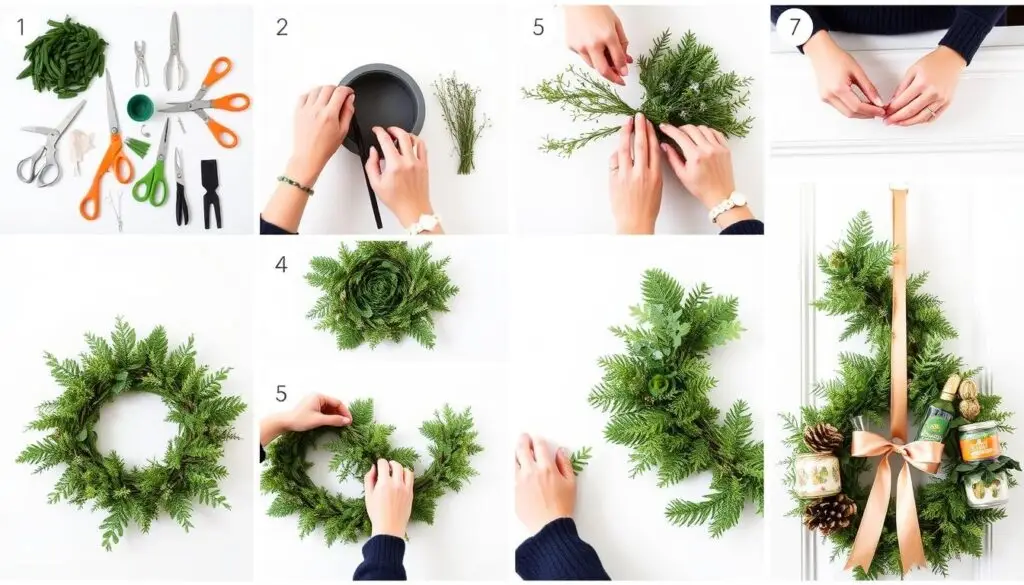 1

2

5

7

4

5